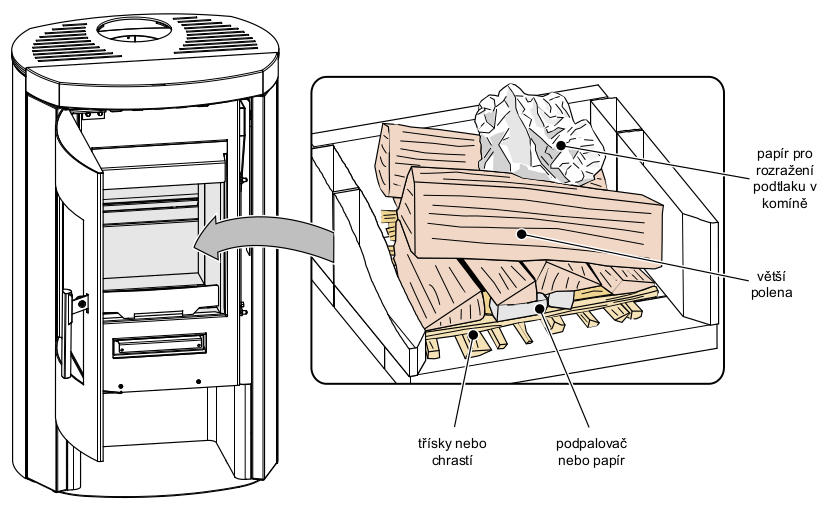 papír pro rozražení podtlaku v komíně

větší polena

třísky nebo chrastí

podpalovač nebo papír